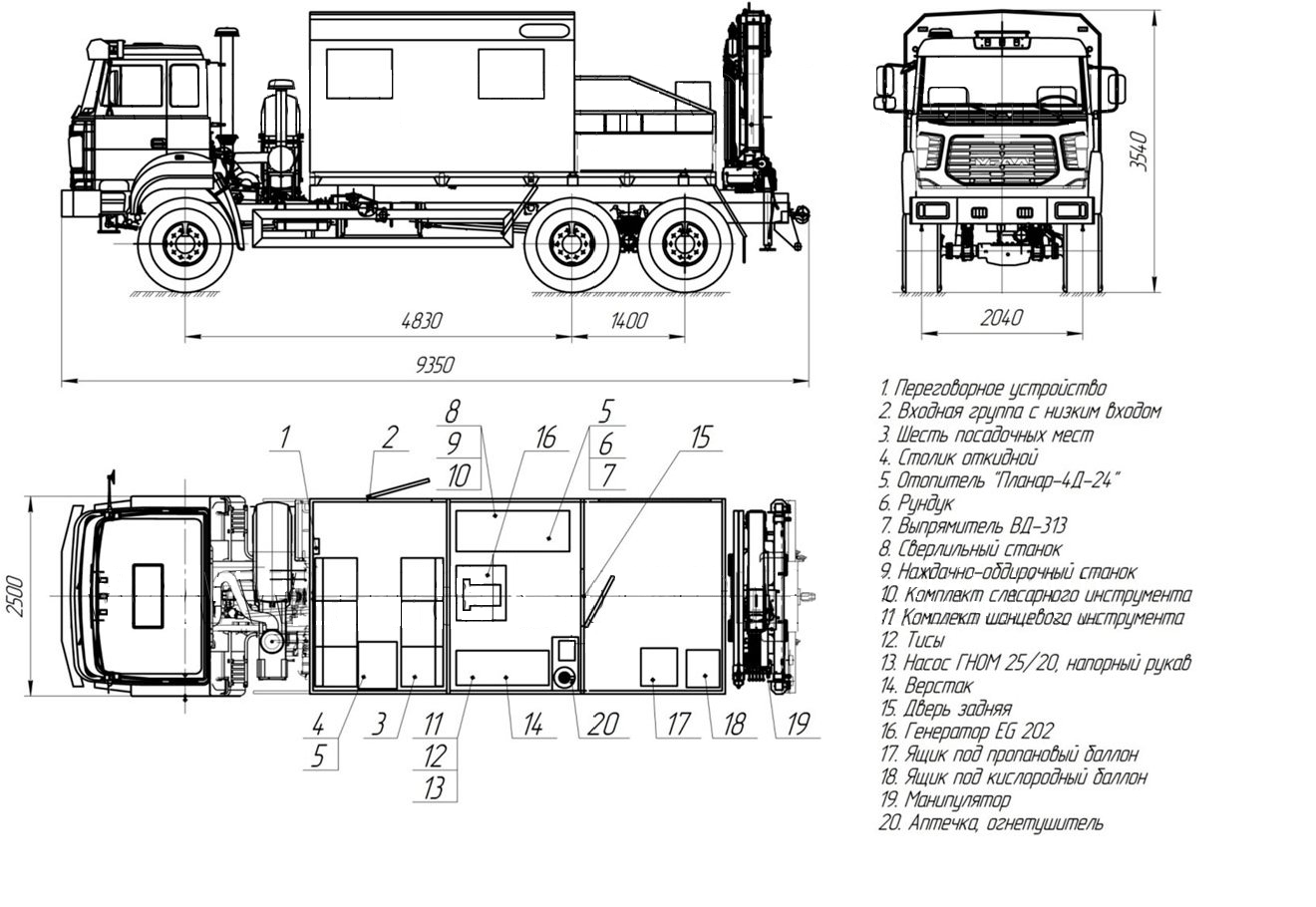 3540

4830

1400

2040

9350

2500

1
2
8
9
10
16
5
6
7
15
4
5
3
11
12
13
14
20
17
18
19

1. Переговорное устройство
2. Входная группа с низким входом
3. Шесть посадочных мест
4. Столик откидной
5. Отопитель "Планар-4Д-24"
6. Рундук
7. Выпрямитель ВД-313
8. Сверлильный станок
9. Наждачно-обдирочный станок
10. Комплект слесарного инструмента
11. Комплект шанцевого инструмента
12. Тисы
13. Насос ГНОМ 25/20, напорный рукав
14. Верстак
15. Дверь задняя
16. Генератор EG 202
17. Ящик под пропановый баллон
18. Ящик под кислородный баллон
19. Манипулятор
20. Аптечка, огнетушитель