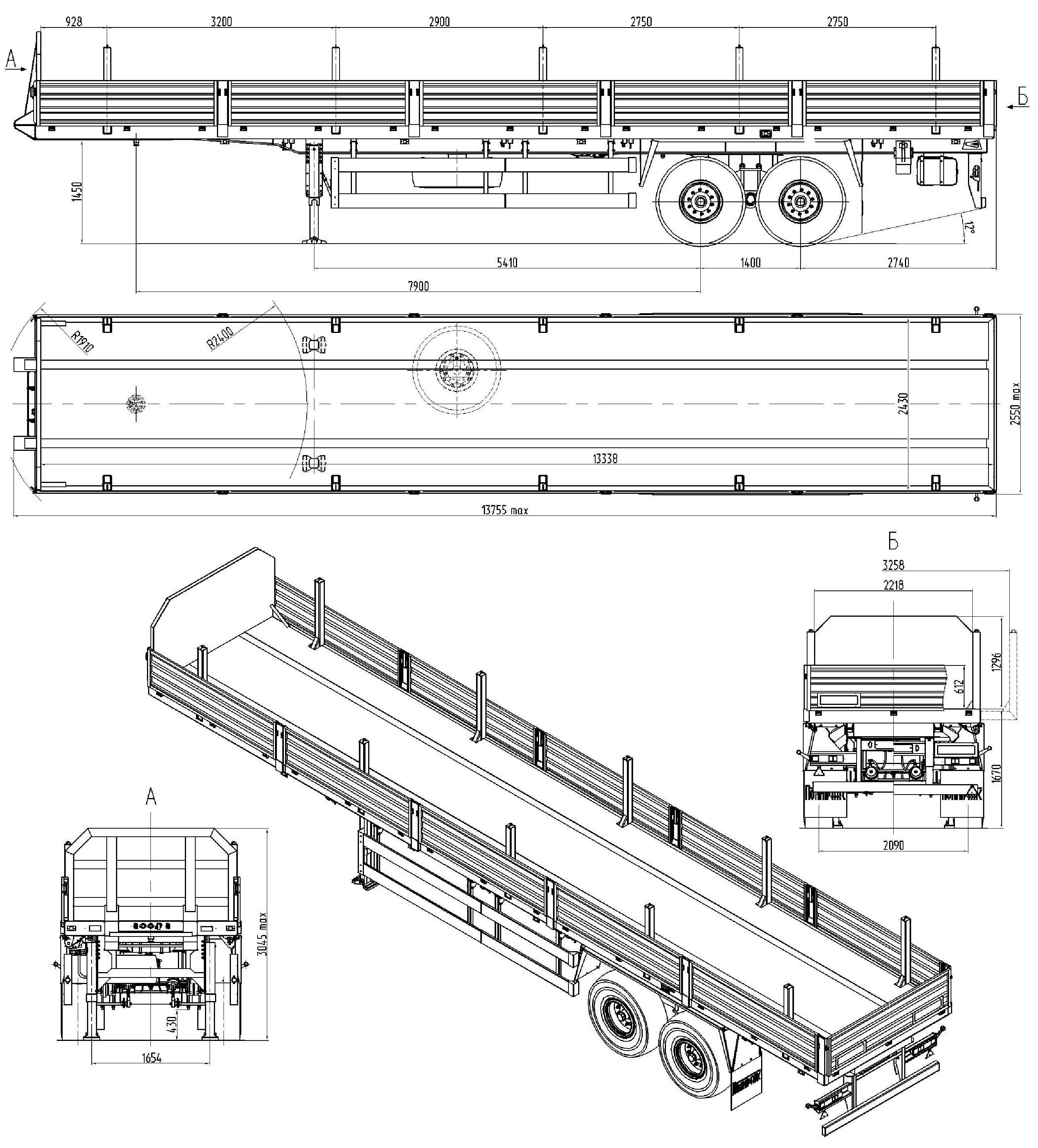 928
3200
2900
2750
2750
А
Б
1450
12°
5410
1400
2740
7900
R1910
R2400
2430
2550 max
13338
13755 max
Б
3258
2218
1296
612
1670
2090
А
3045 max
430
1654