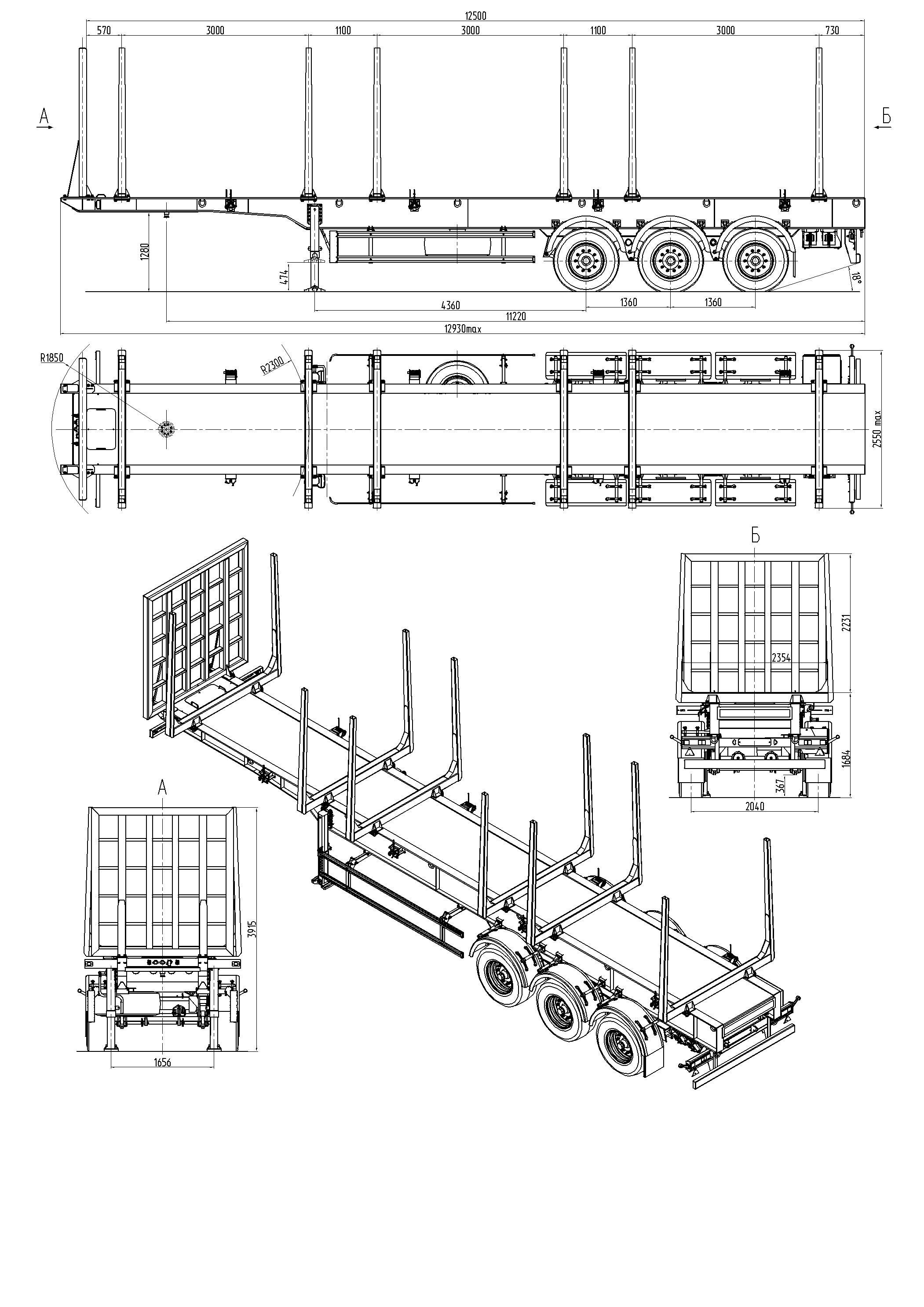 12500
570
3000
1100
3000
1100
3000
730
А
Б
1280
474
18°
4360
1360
1360
11220
12930max
R1850
R2300
2550 max
Б
2231
2354
1684
367
2040
А
3915
1656