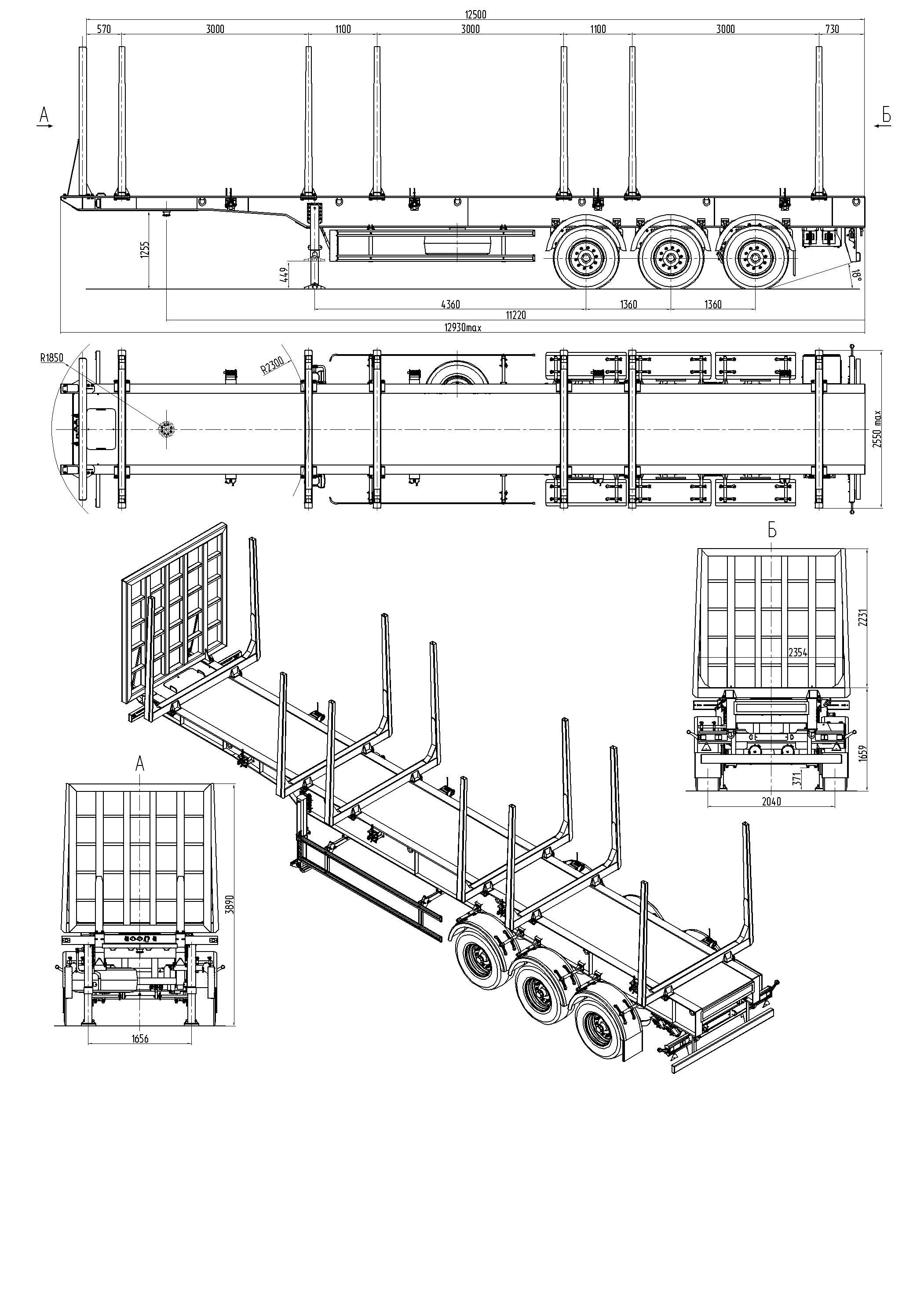 12500
570
3000
1100
3000
1100
3000
730
А
Б
1255
449
18°
4360
1360
1360
11220
12930max
R1850
R2300
2550 max
Б
2231
2354
1659
371
2040
А
3890
1656