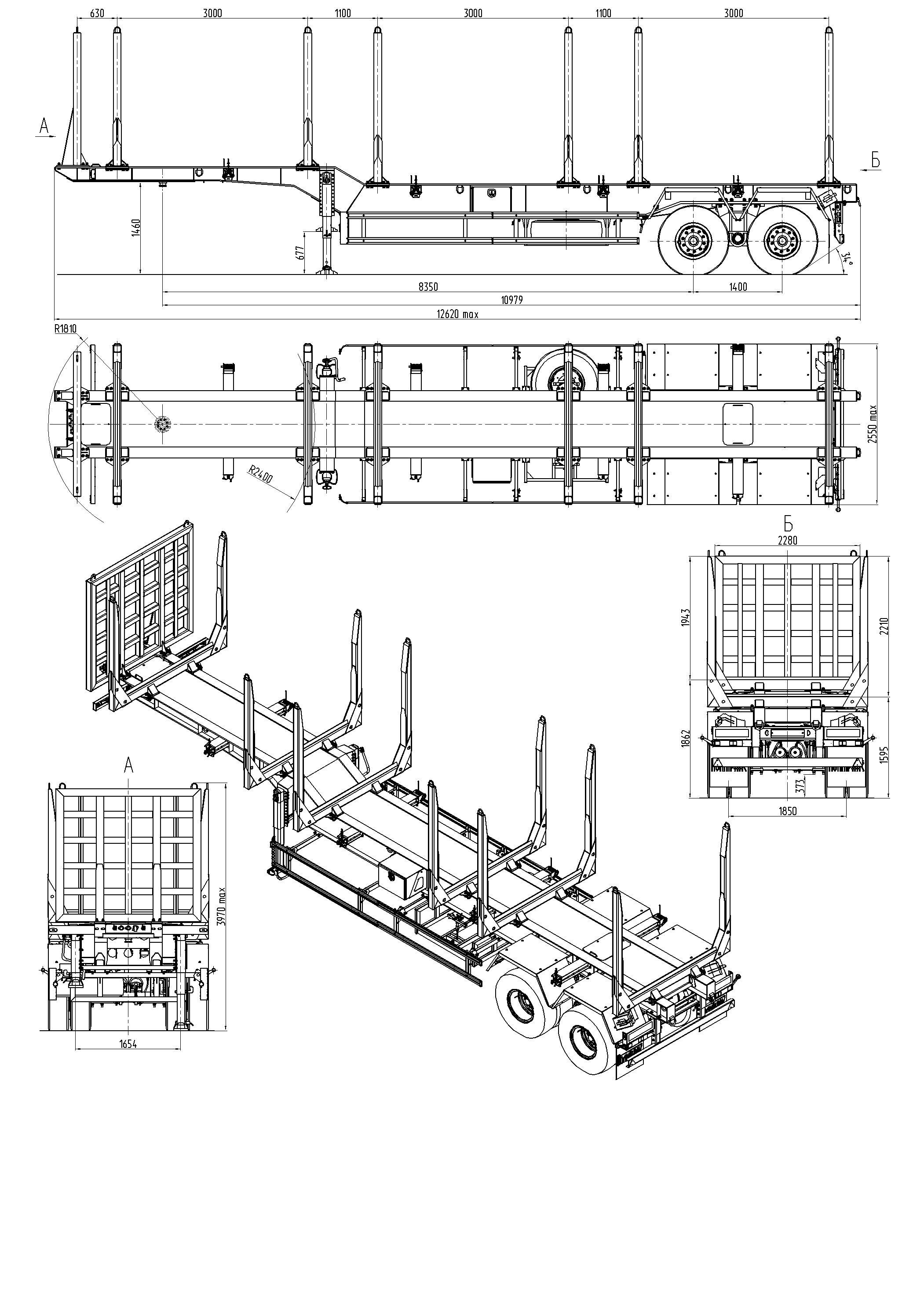 630 3000 1100 3000 1100 3000

А

Б

1460

677

34°

8350

1400

10979

12620 max

R1810

R2400

2550 max

Б

2280

1943

2210

1862

1595

373

1850

А

3970 max

1654