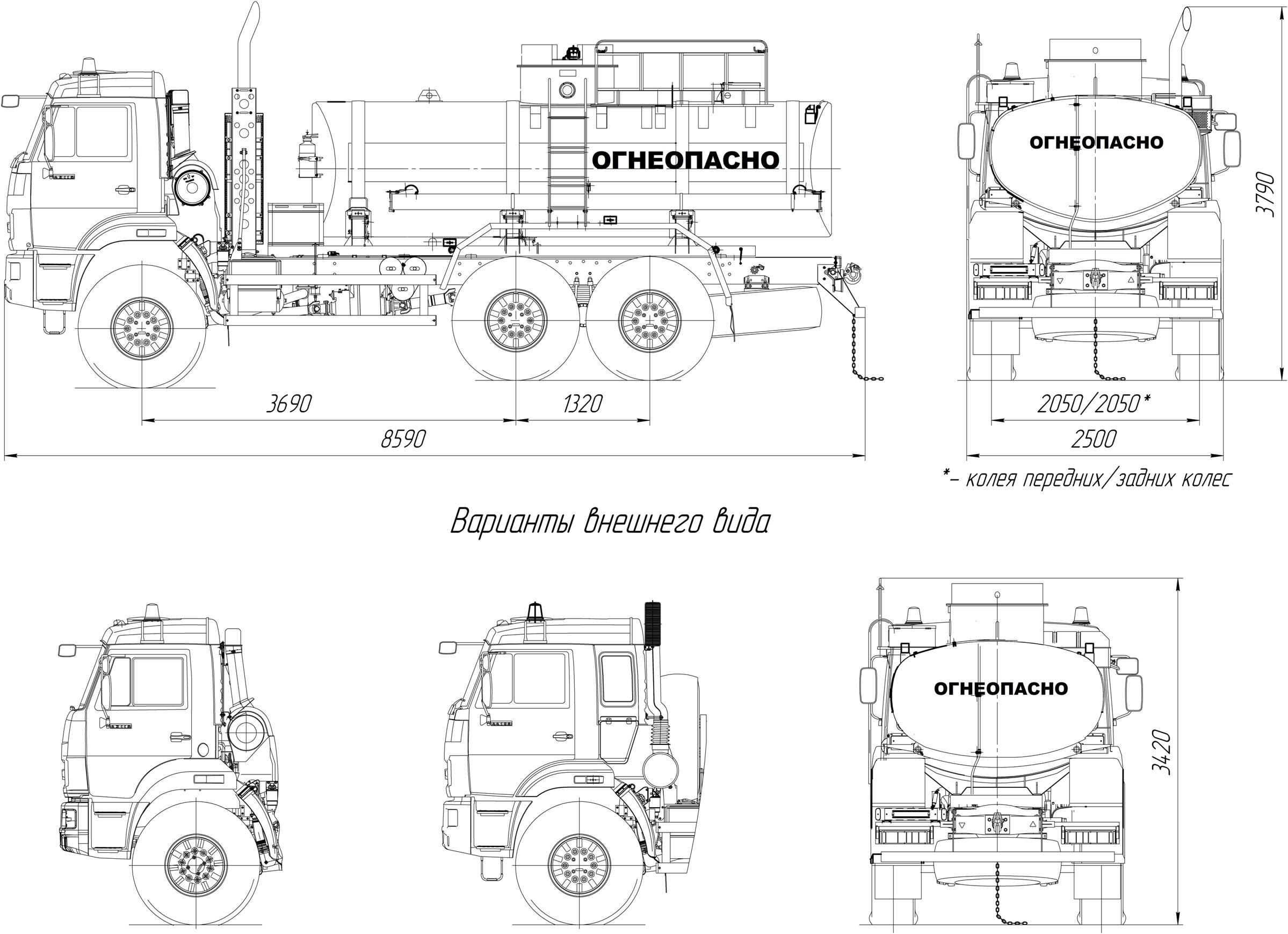 ОГНЕОПАСНО

ОГНЕОПАСНО

3790

3690

1320

8590

2050/2050*

2500

*– колея передних/задних колес

Варианты внешнего вида

ОГНЕОПАСНО

3420