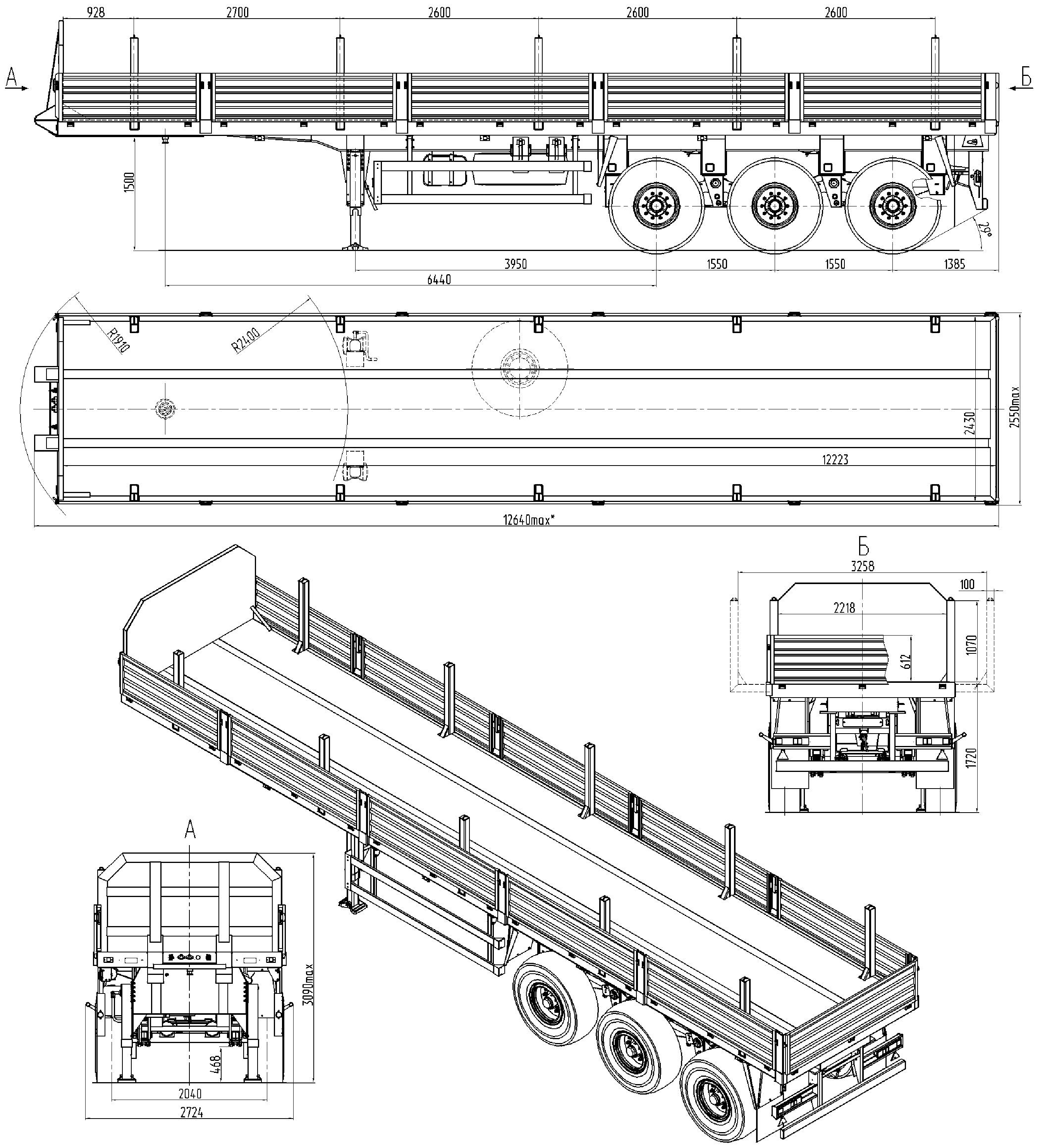 928
2700
2600
2600
2600
А
Б
1500
29°
3950
1550
1550
1385
6440
R1910
R2400
2430
2550max
12223
12640max*
Б
3258
100
2218
1070
612
1720
А
3090max
468
2040
2724